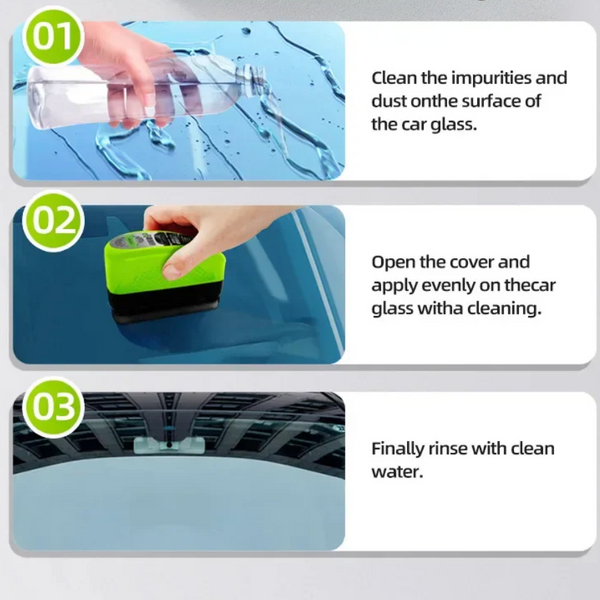 01

Clean the impurities and dust onthe surface of the car glass.

02

Open the cover and apply evenly on thecar glass witha cleaning.

03

Finally rinse with clean water.